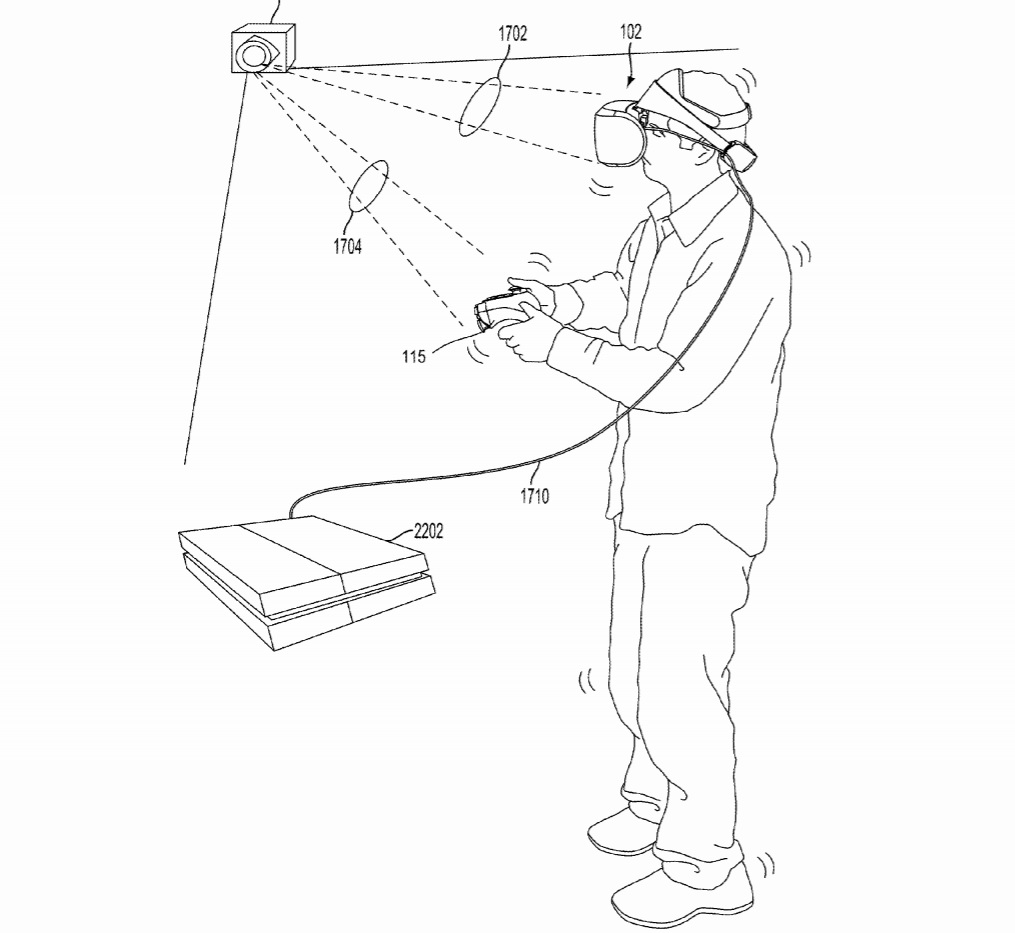 1702
102
1704
115
1710
2202